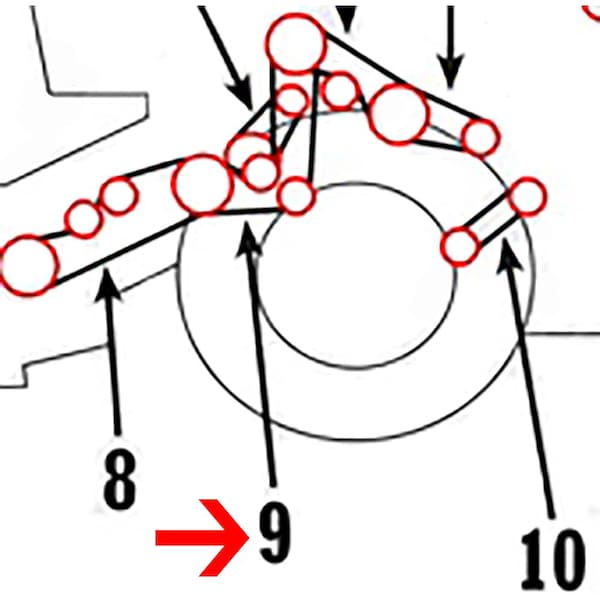 8
9
10